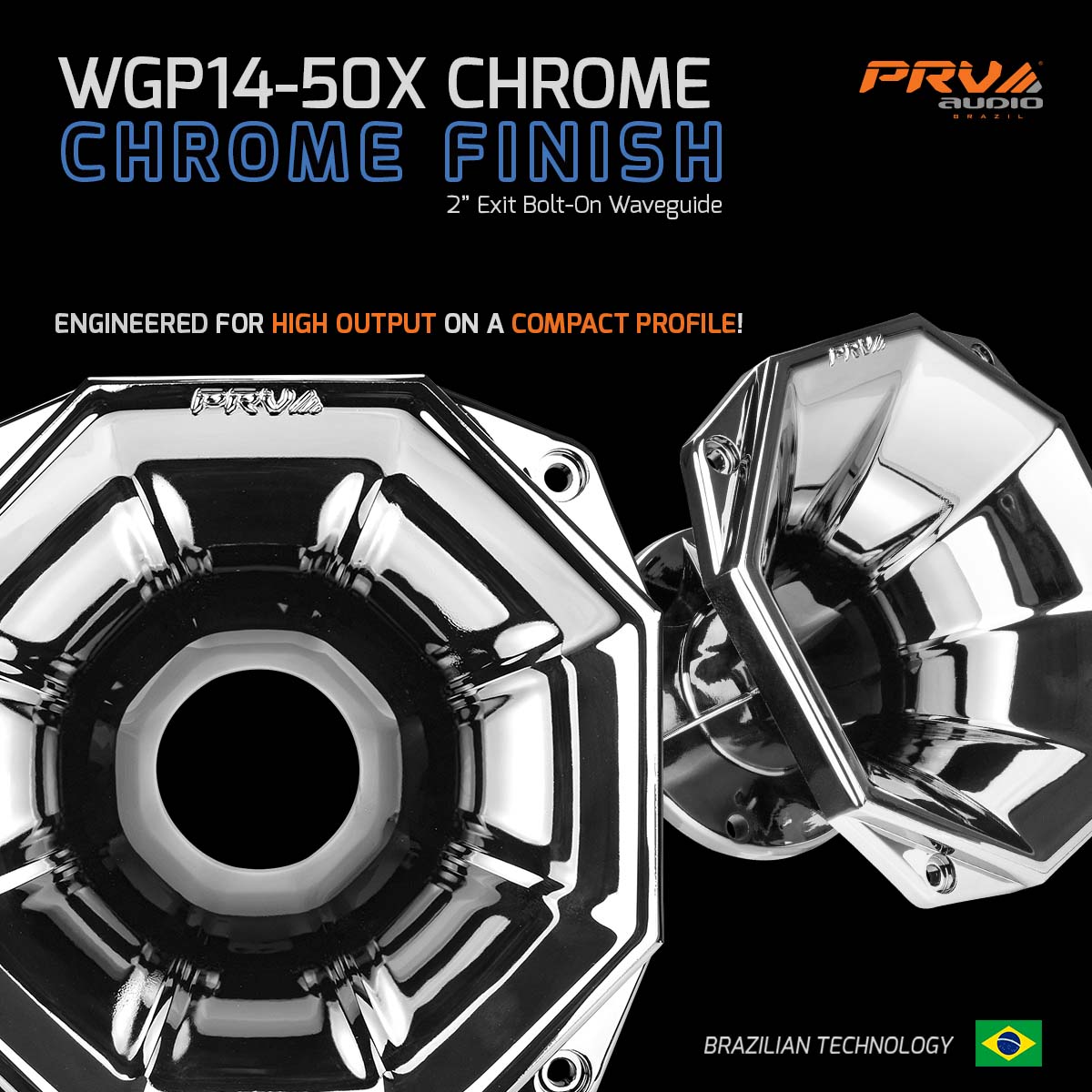 WGP14-50X CHROME
CHROME FINISH
2" Exit Bolt-On Waveguide

PRV audio BRAZIL

ENGINEERED FOR HIGH OUTPUT ON A COMPACT PROFILE!

PRV

PRV

BRAZILIAN TECHNOLOGY