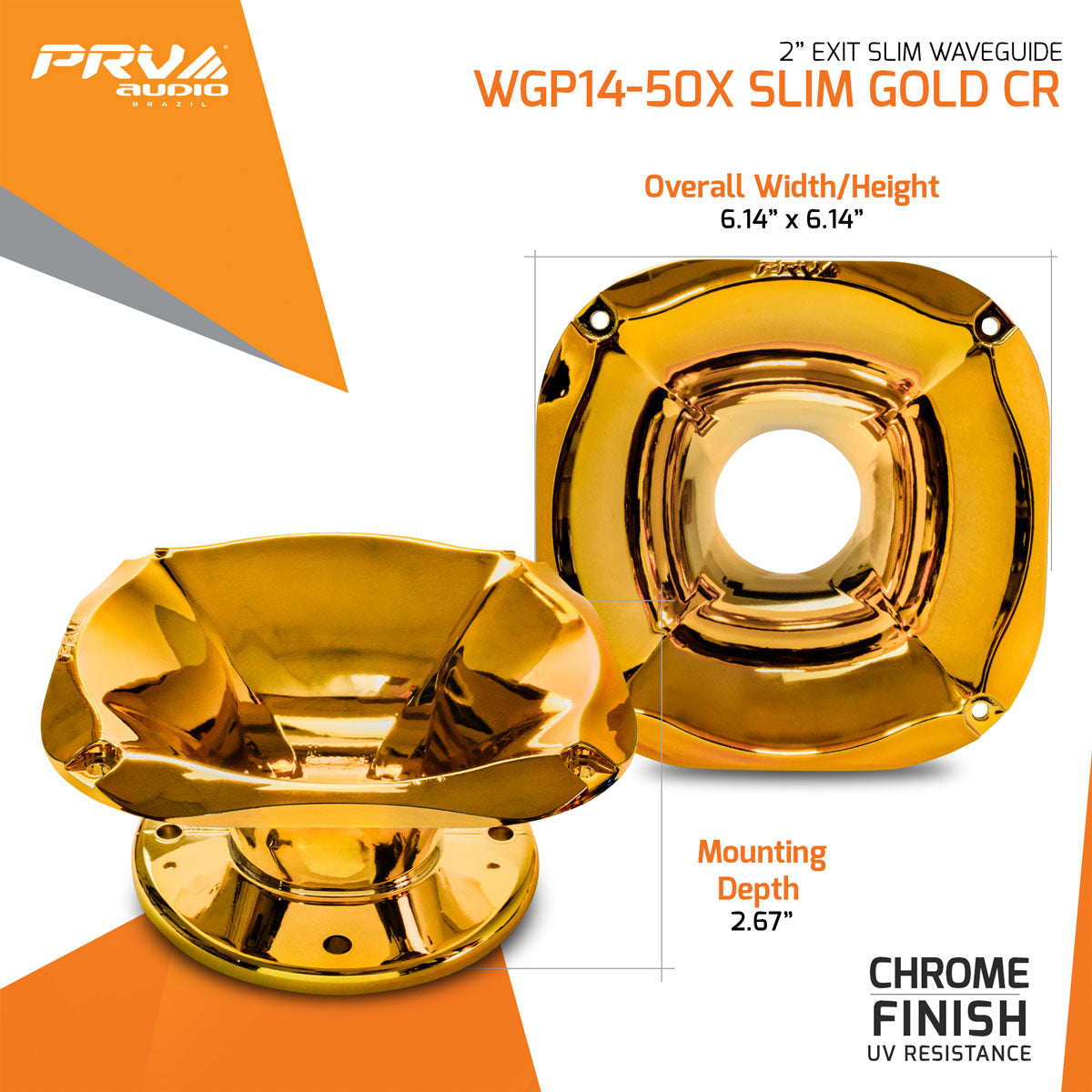 PRV audio BRAZIL

2” EXIT SLIM WAVEGUIDE
WGP14-50X SLIM GOLD CR

Overall Width/Height
6.14” x 6.14”

PRV

Mounting Depth
2.67”

CHROME FINISH
UV RESISTANCE