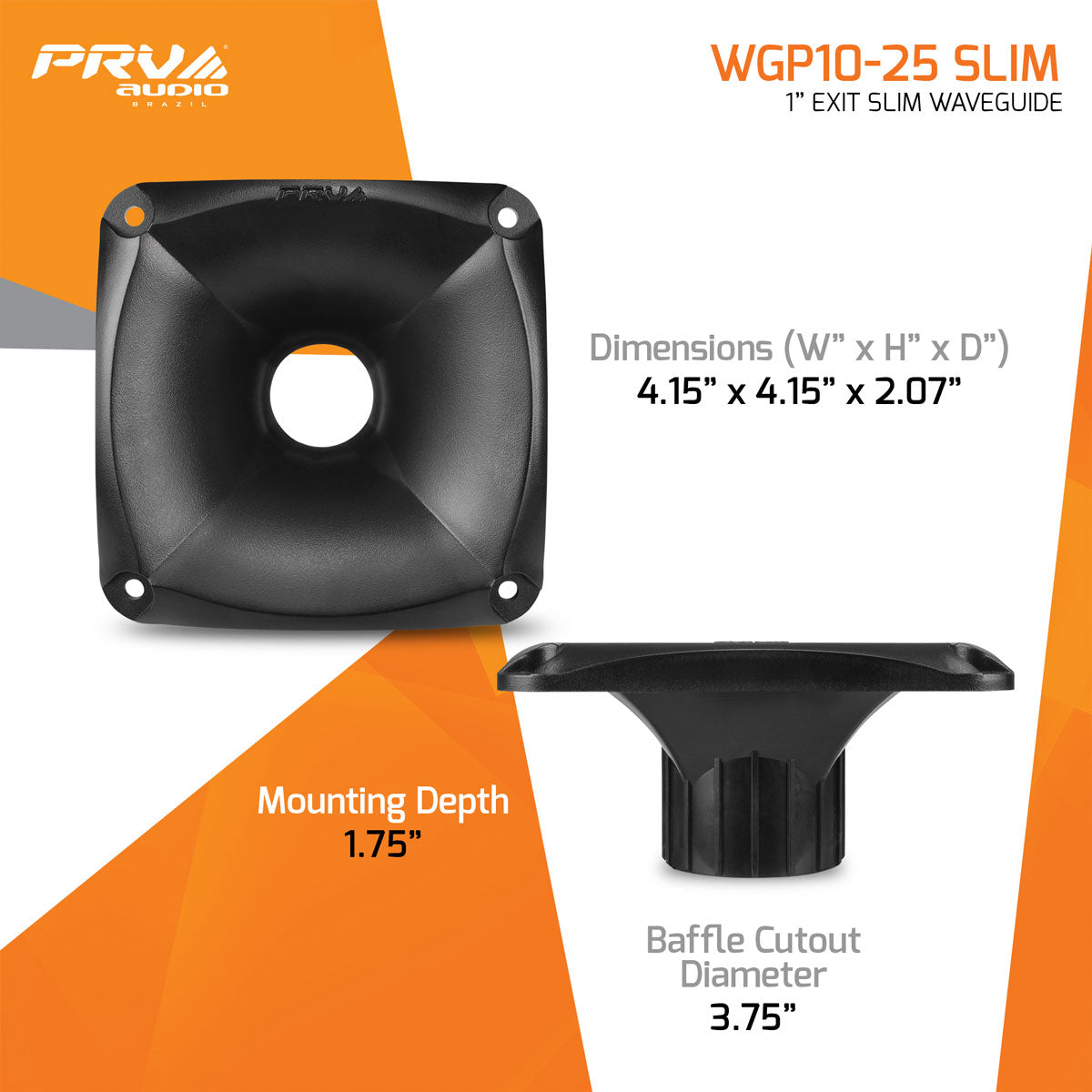 PRV audio BRAZIL

WGP10-25 SLIM
1" EXIT SLIM WAVEGUIDE

PRV

Dimensions (W" x H" x D")
4.15" x 4.15" x 2.07"

Mounting Depth
1.75"

Baffle Cutout Diameter
3.75"