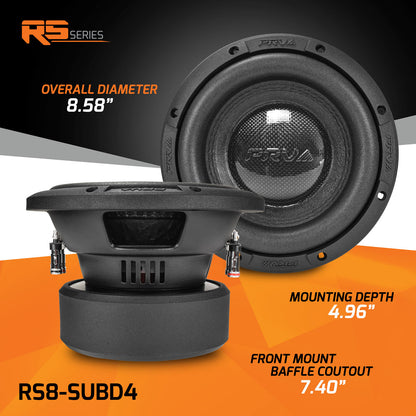 RS SERIES

OVERALL DIAMETER
8.58"

PRV

MOUNTING DEPTH
4.96"

FRONT MOUNT
BAFFLE COUTOUT
7.40"

RS8-SUBD4