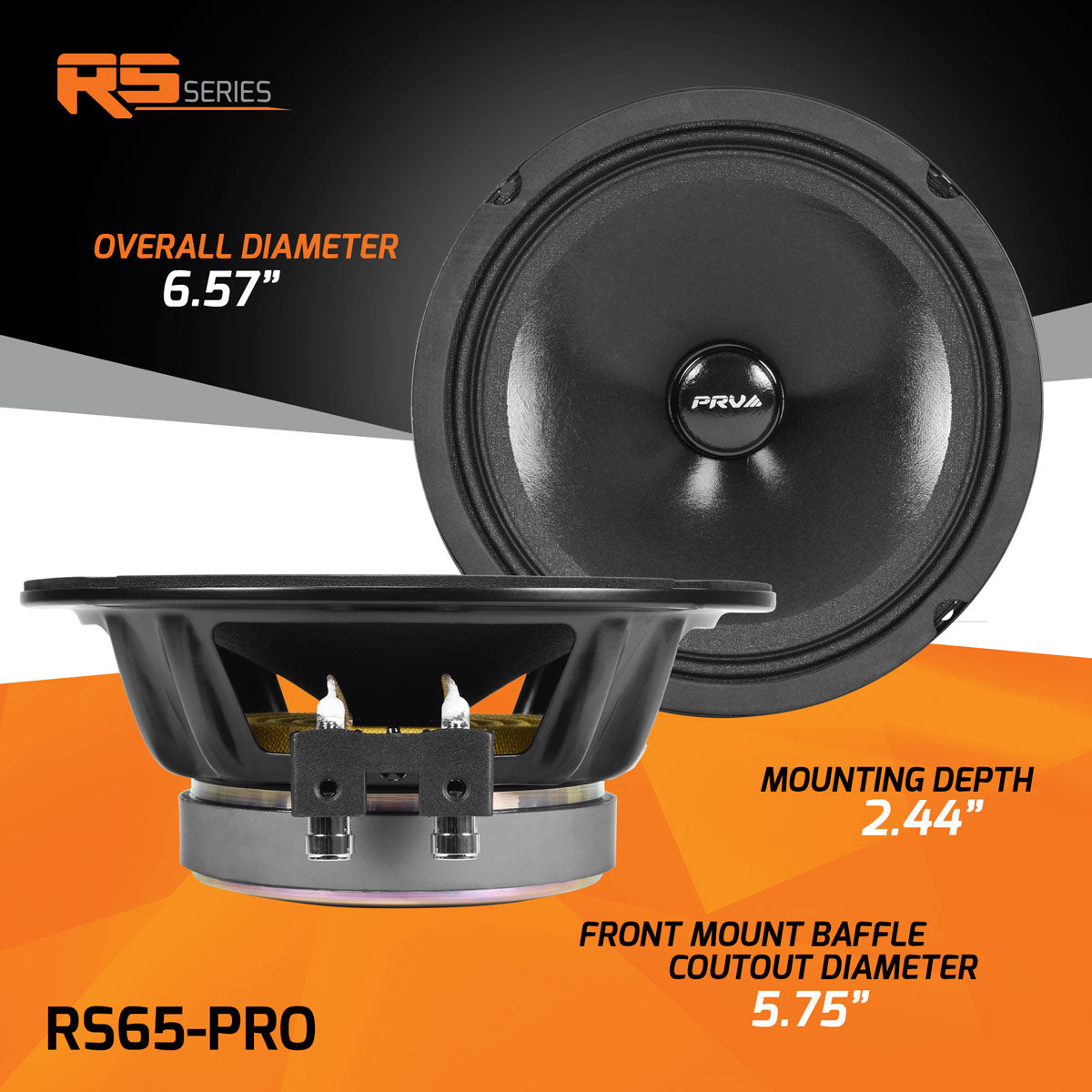 RS SERIES

OVERALL DIAMETER
6.57”

PRV

MOUNTING DEPTH
2.44”

FRONT MOUNT BAFFLE
COUTOUT DIAMETER
5.75”

RS65-PRO