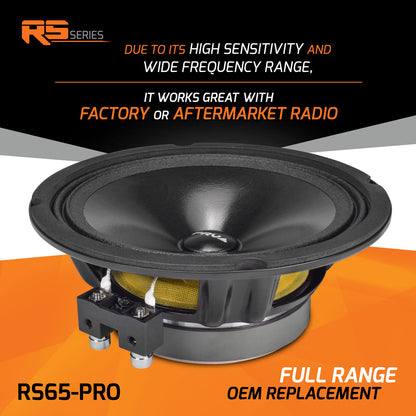 RS SERIES

DUE TO ITS HIGH SENSITIVITY AND WIDE FREQUENCY RANGE,

IT WORKS GREAT WITH FACTORY OR AFTERMARKET RADIO

PRV

RS65-PRO

FULL RANGE
OEM REPLACEMENT