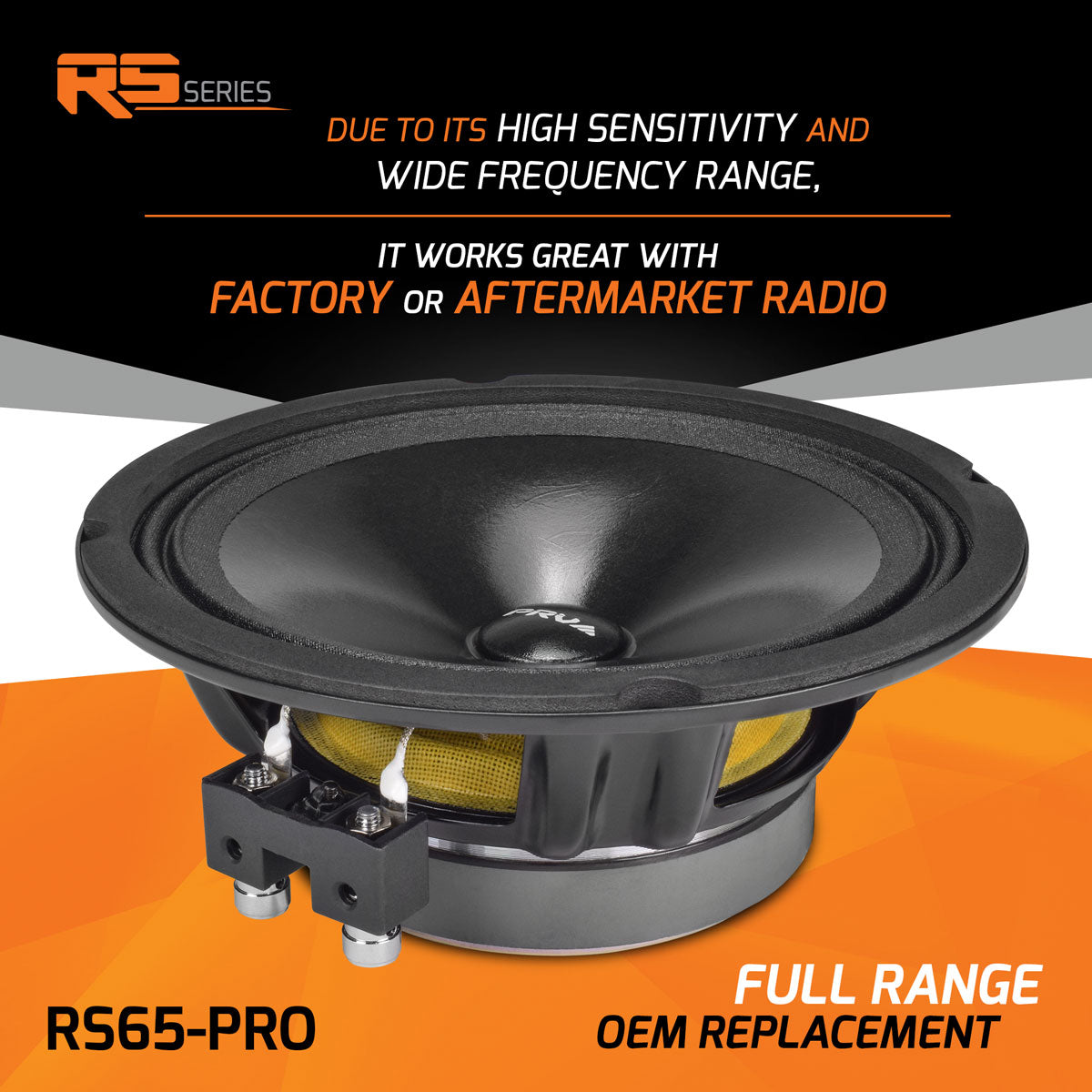 RS SERIES

DUE TO ITS HIGH SENSITIVITY AND WIDE FREQUENCY RANGE,

IT WORKS GREAT WITH FACTORY OR AFTERMARKET RADIO

PRV

RS65-PRO

FULL RANGE
OEM REPLACEMENT