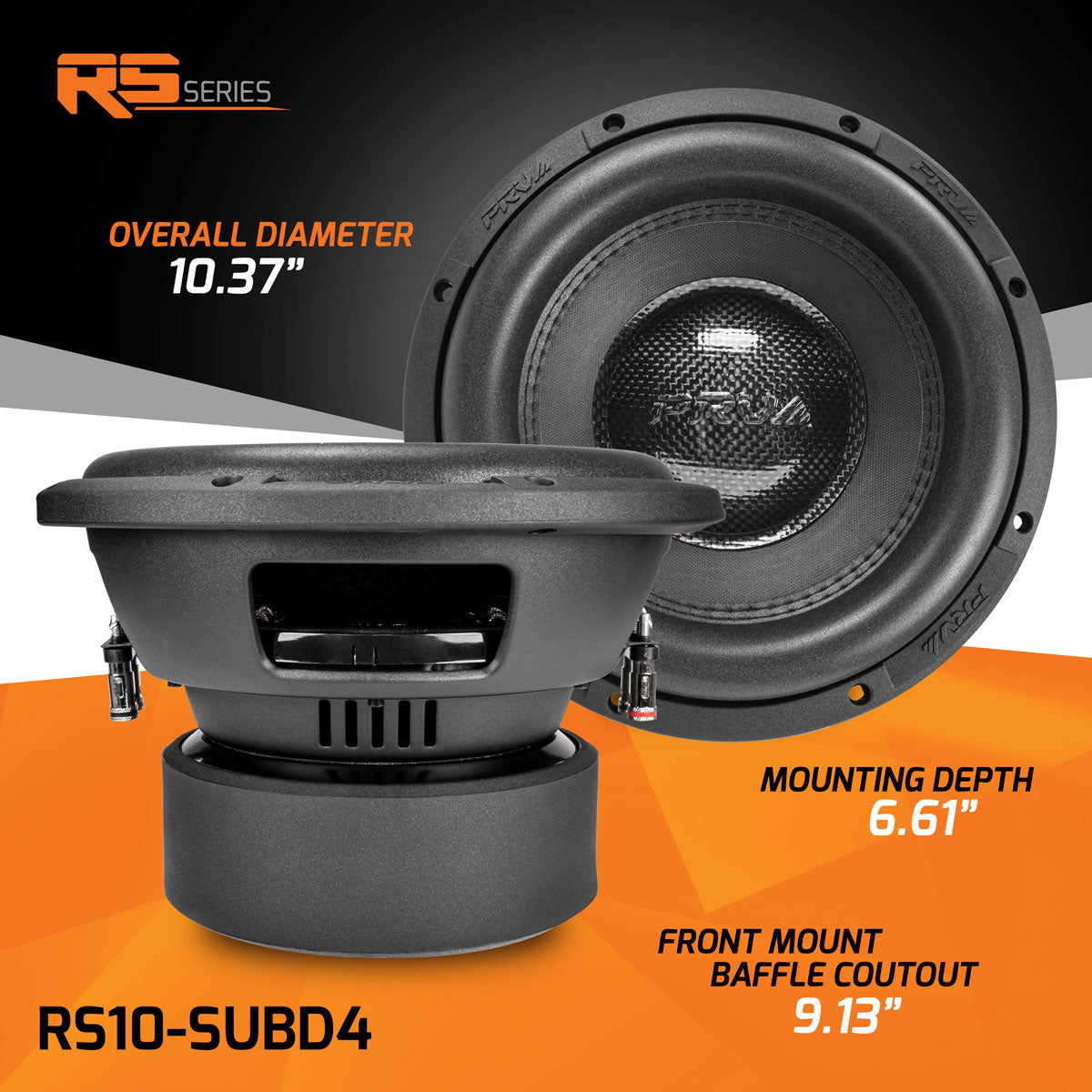 RS SERIES

OVERALL DIAMETER
10.37"

PRV

PRV

PRV

PRV

MOUNTING DEPTH
6.61"

FRONT MOUNT
BAFFLE COUTOUT
9.13"

RS10-SUBD4