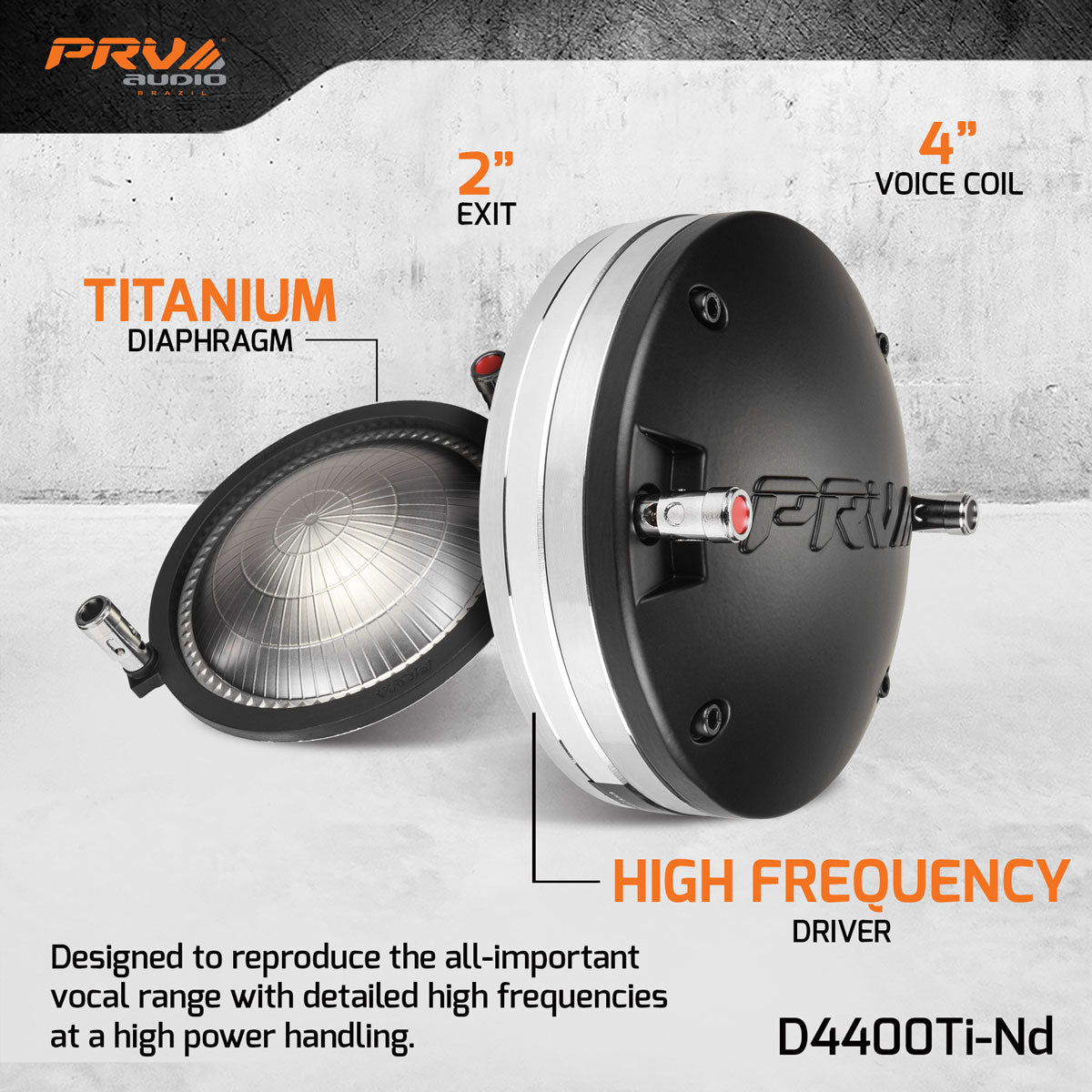 PRV audio
BRAZIL

2"
EXIT

4"
VOICE COIL

TITANIUM
DIAPHRAGM

PRV

HIGH FREQUENCY
DRIVER

Designed to reproduce the all-important vocal range with detailed high frequencies at a high power handling.

D4400Ti-Nd