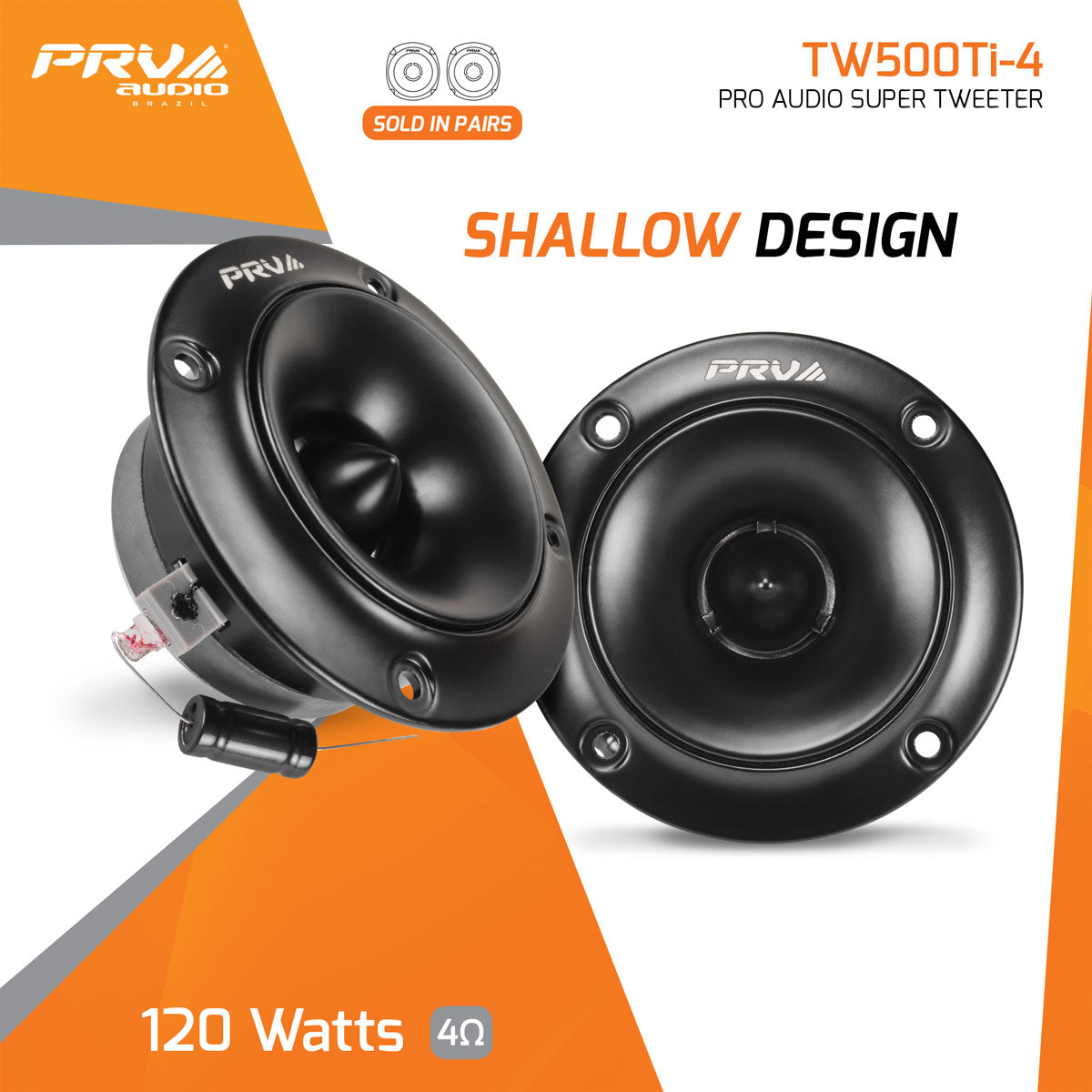 PRV audio BRAZIL

SOLD IN PAIRS

TW500Ti-4
PRO AUDIO SUPER TWEETER

SHALLOW DESIGN

PRV

PRV

120 Watts 4Ω