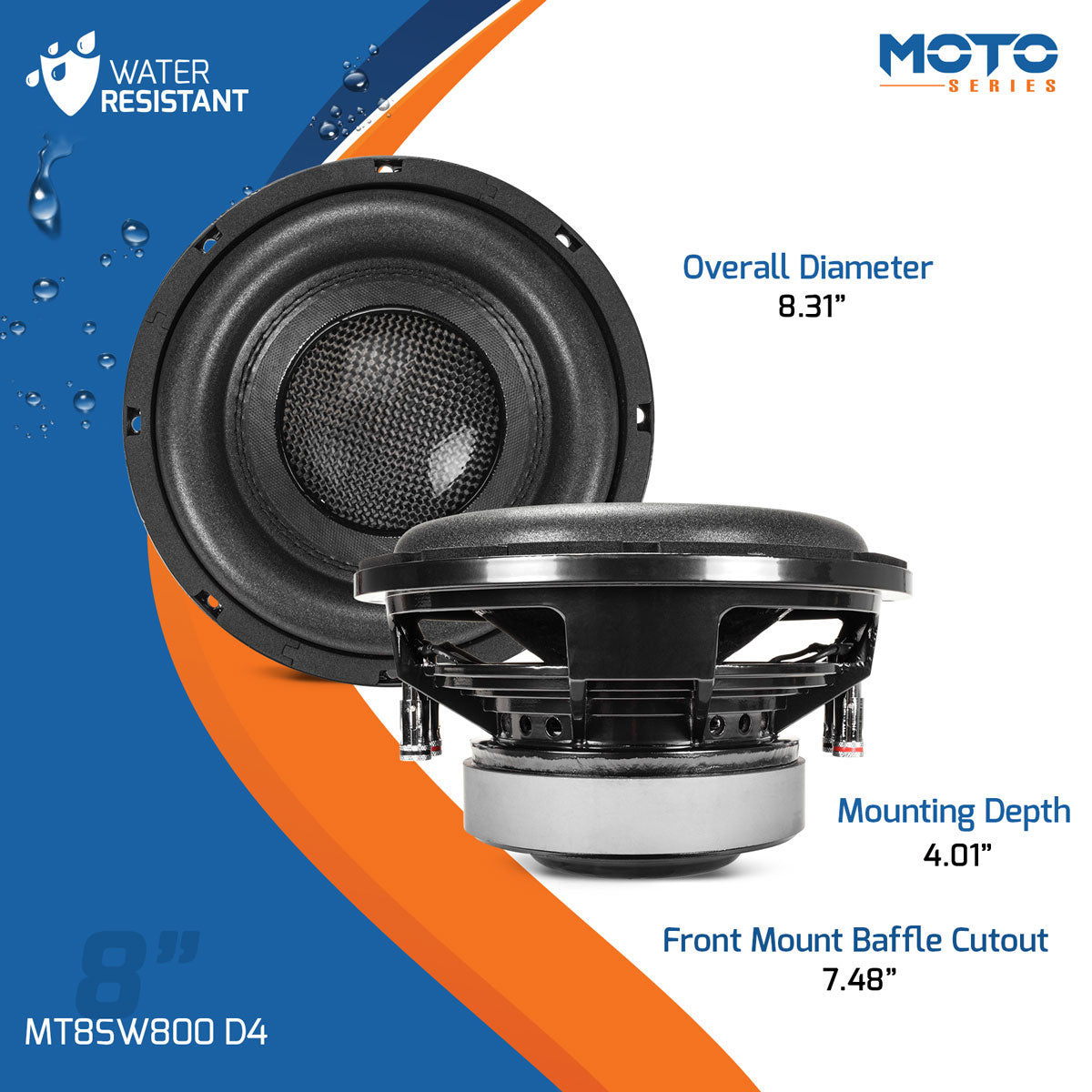 WATER
RESISTANT

MOTO
SERIES

Overall Diameter
8.31”

Mounting Depth
4.01”

Front Mount Baffle Cutout
7.48”

8”

MT8SW800 D4