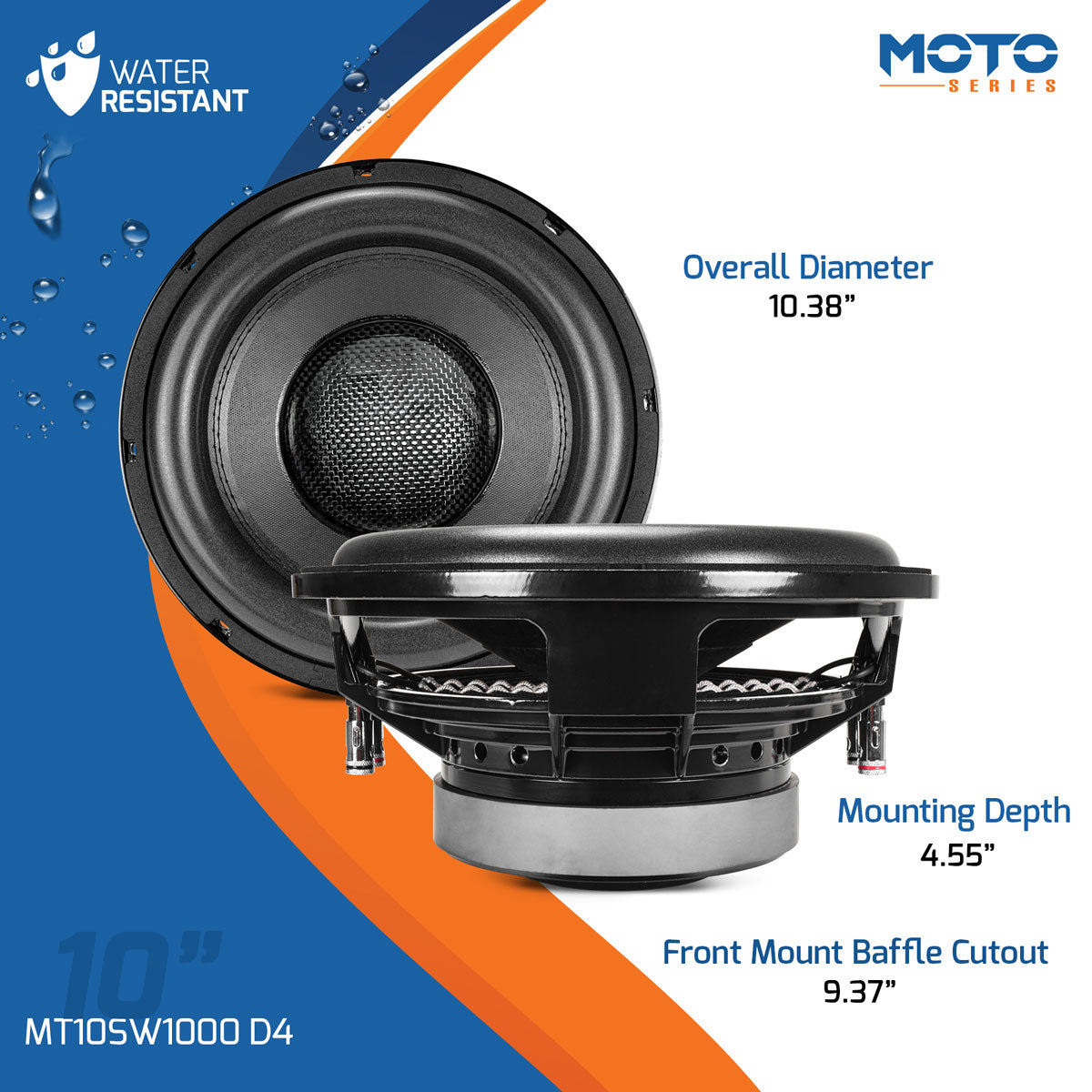 WATER RESISTANT

MOTO SERIES

Overall Diameter
10.38”

Mounting Depth
4.55”

Front Mount Baffle Cutout
9.37”

10”

MT10SW1000 D4