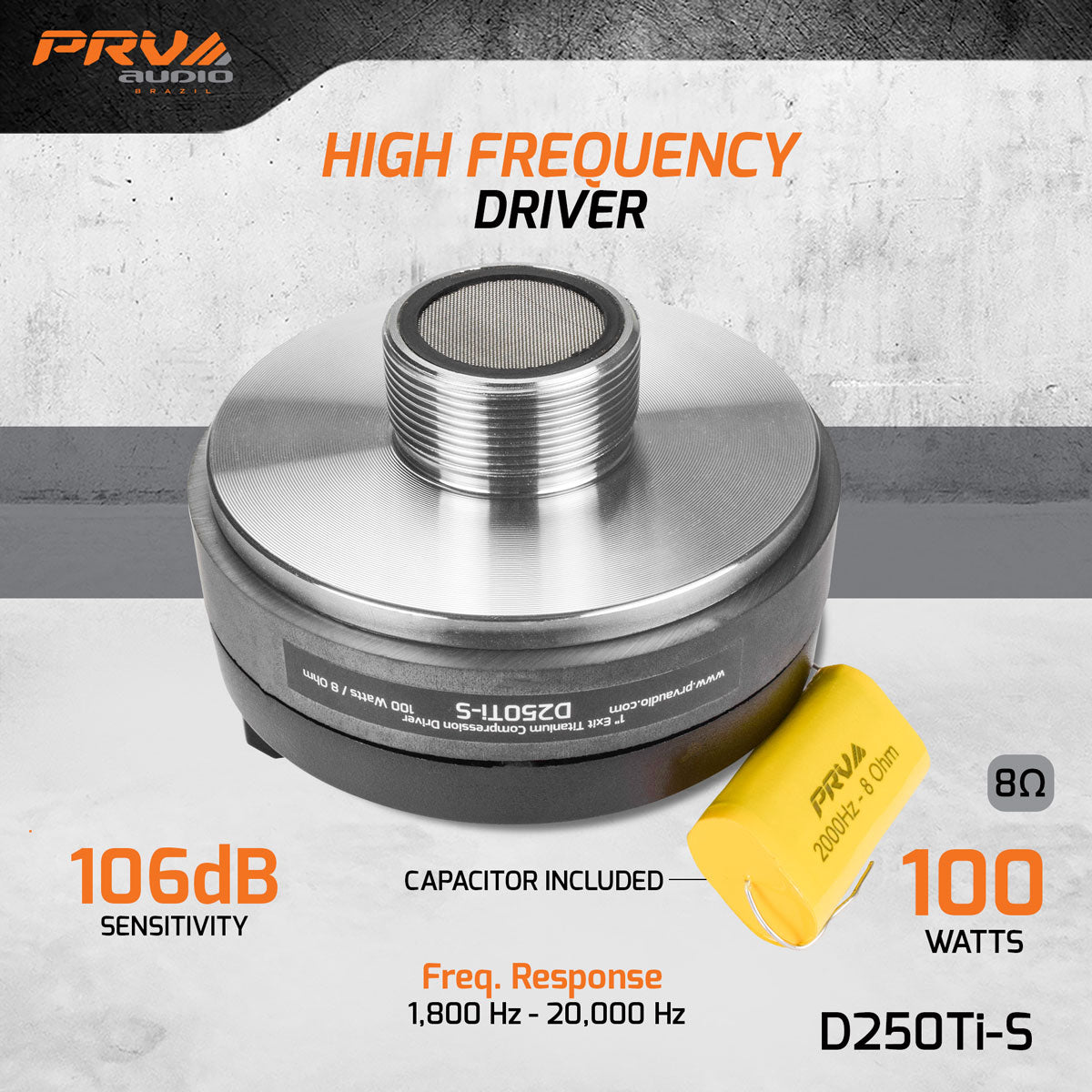 PRV audio BRAZIL

HIGH FREQUENCY DRIVER

www.prvaudio.com
1" Exit Titanium Compression Driver
D250Ti-S
100 Watts / 8 Ohm

PRV
2000Hz - 8 Ohm

8Ω

106dB
SENSITIVITY

CAPACITOR INCLUDED

100
WATTS

Freq. Response
1,800 Hz - 20,000 Hz

D250Ti-S