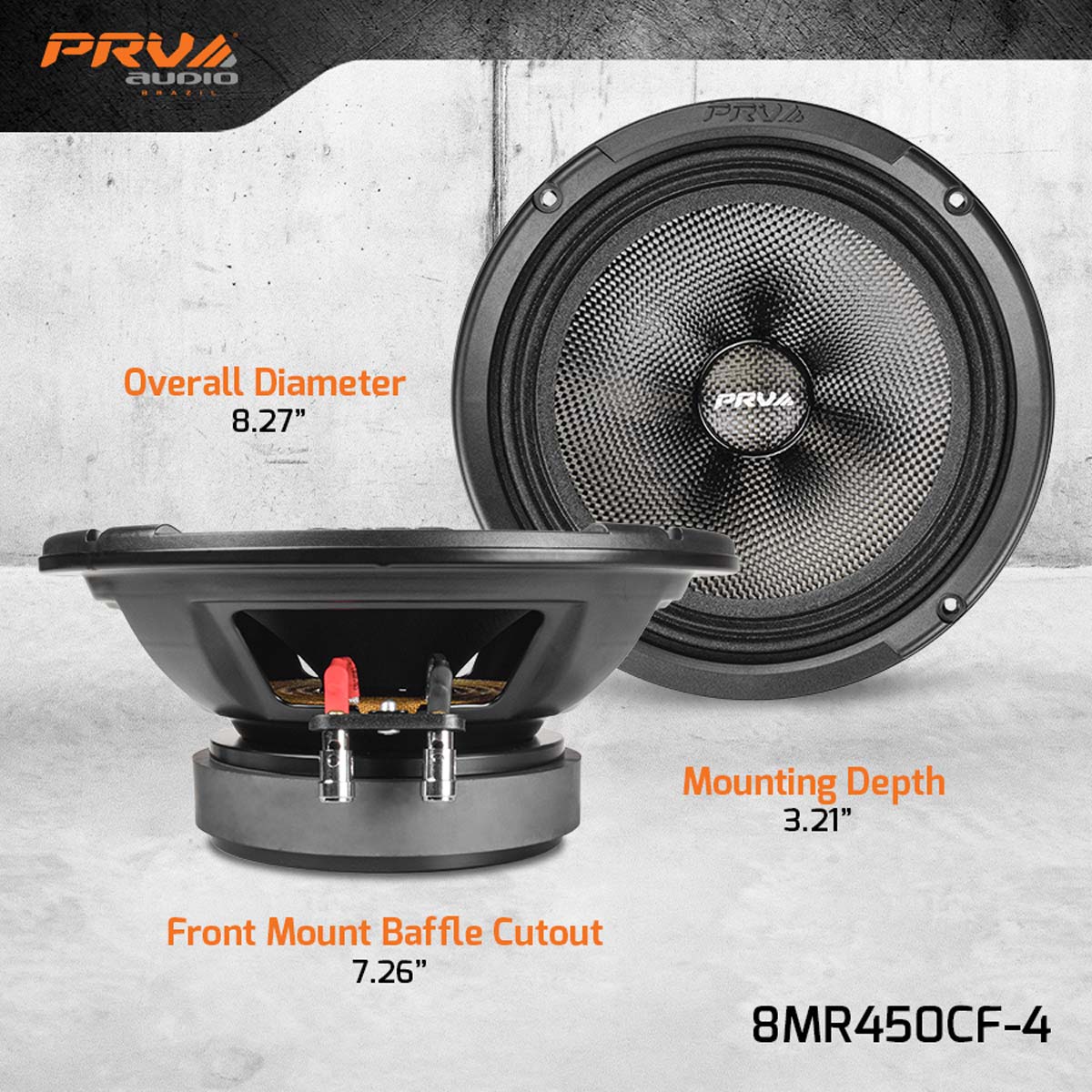 PRV audio BRAZIL

PRV

PRV

Overall Diameter
8.27”

Mounting Depth
3.21”

Front Mount Baffle Cutout
7.26”

8MR450CF-4