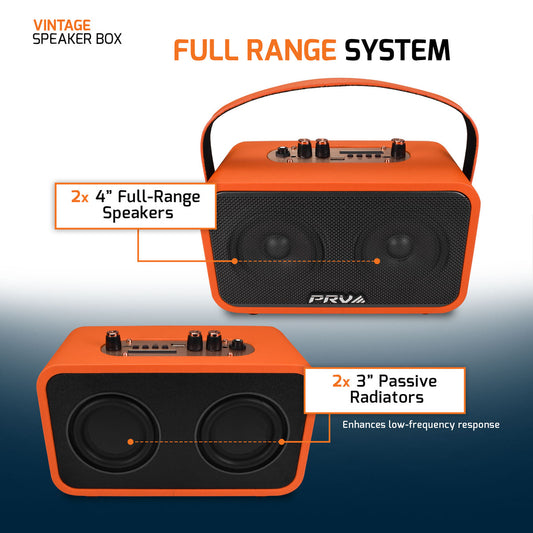 VINTAGE
SPEAKER BOX

FULL RANGE SYSTEM

2x 4" Full-Range
Speakers

PRV

2x 3" Passive
Radiators

Enhances low-frequency response